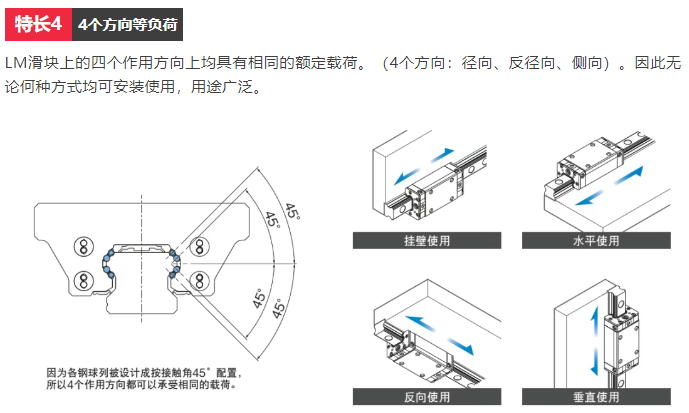 特长4 4个方向等负荷

LM滑块上的四个作用方向上均具有相同的额定载荷。（4个方向：径向、反径向、侧向）。因此无论何种方式均可安装使用，用途广泛。

45°

45°

45°

45°

因为各钢球列被设计成按接触角45°配置，所以4个作用方向都可以承受相同的载荷。

挂壁使用

水平使用

反向使用

垂直使用